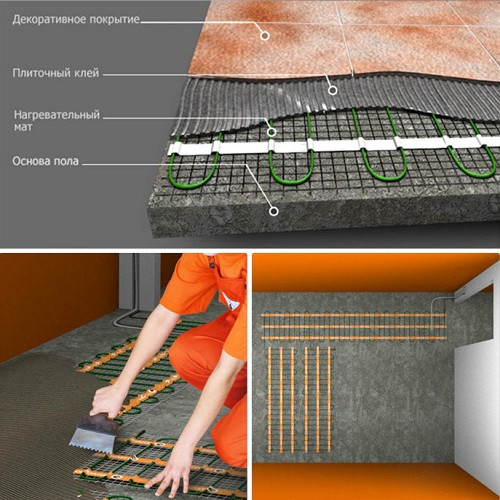 Декоративное покрытие

Плиточный клей

Нагревательный мат

Основа пола