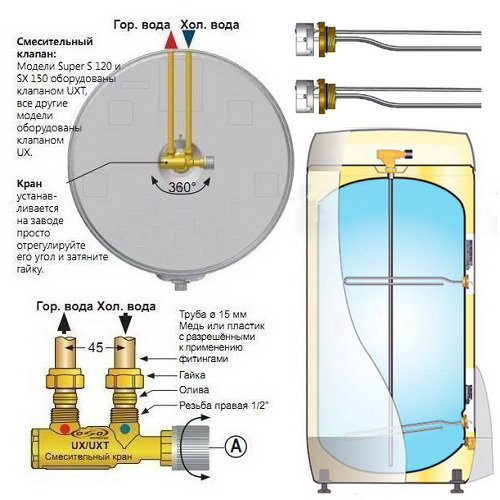 Гор. вода Хол. вода

Смесительный клапан:
Модели Super S 120 и SX 150 оборудованы клапаном UXT, все другие модели оборудованы клапаном UX.

Кран устанавливается на заводе просто отрегулируйте его угол и затяните гайку.

360°

Гор. вода Хол. вода

45

Труба ø 15 мм Медь или пластик с разрешёнными к применению фитингами

Гайка

Олива

Резьба правая 1/2"

OSO

UX/UXT
Смесительный кран

A