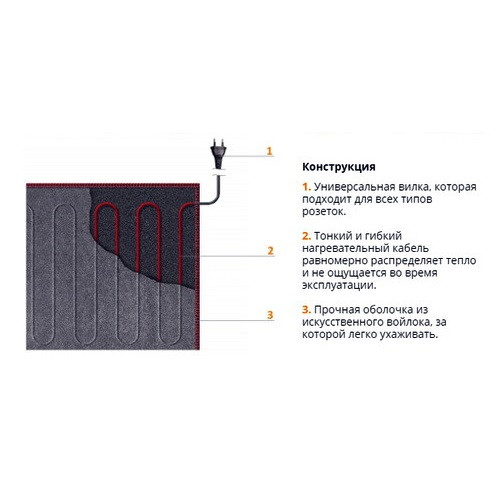 1

2

3

Конструкция

1. Универсальная вилка, которая подходит для всех типов розеток.

2. Тонкий и гибкий нагревательный кабель равномерно распределяет тепло и не ощущается во время эксплуатации.

3. Прочная оболочка из искусственного войлока, за которой легко ухаживать.